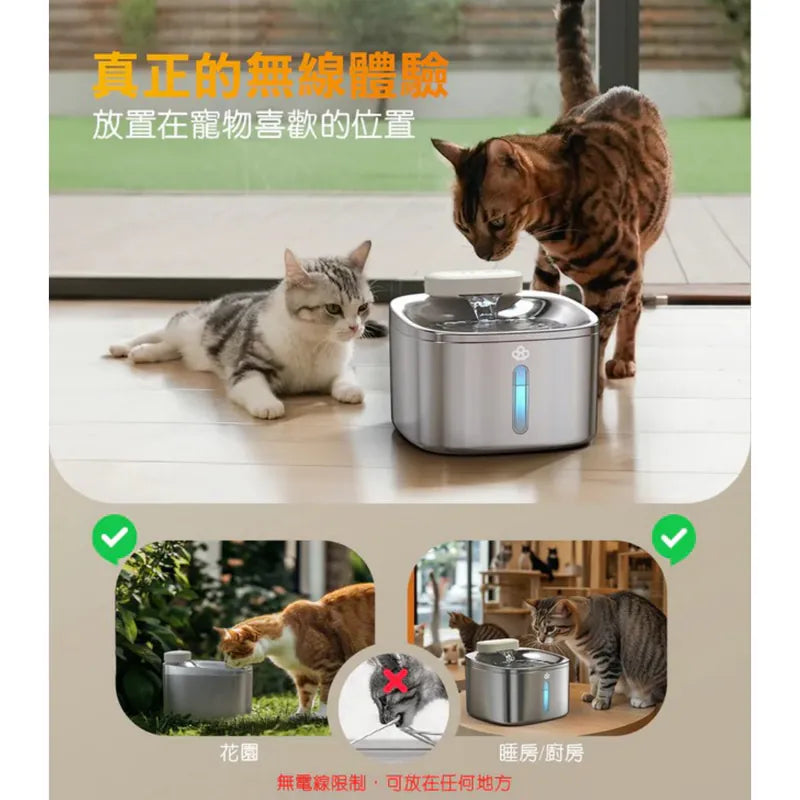 真正的無線體驗
放置在寵物喜歡的位置

花園

睡房/廚房

無電線限制，可放在任何地方